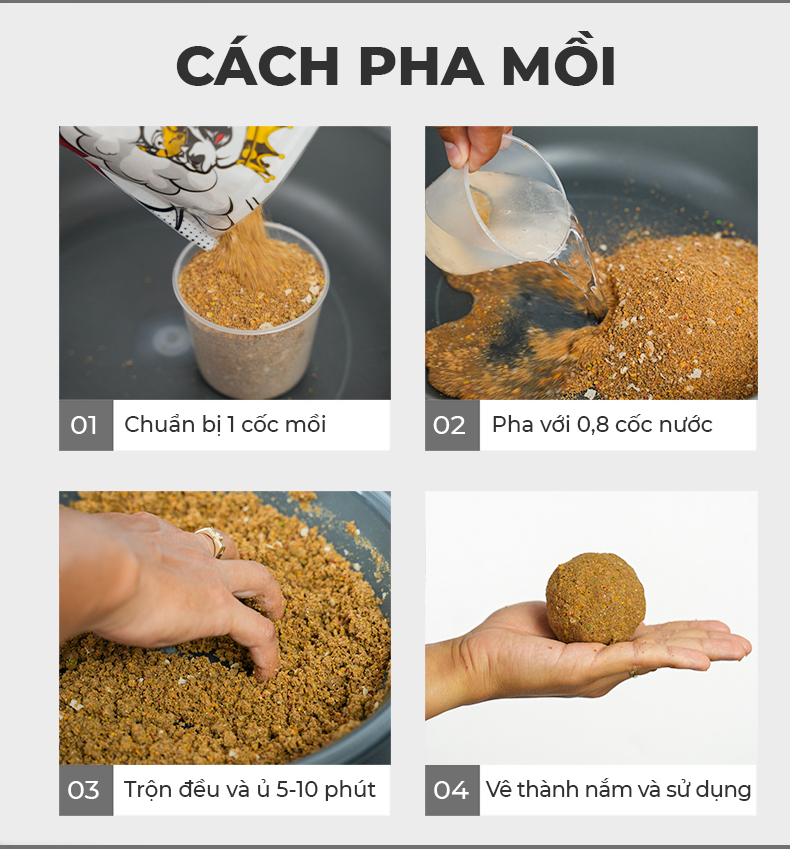 CÁCH PHA MỒI

01 Chuẩn bị 1 cốc mồi

02 Pha với 0,8 cốc nước

03 Trộn đều và ủ 5-10 phút

04 Vê thành nắm và sử dụng