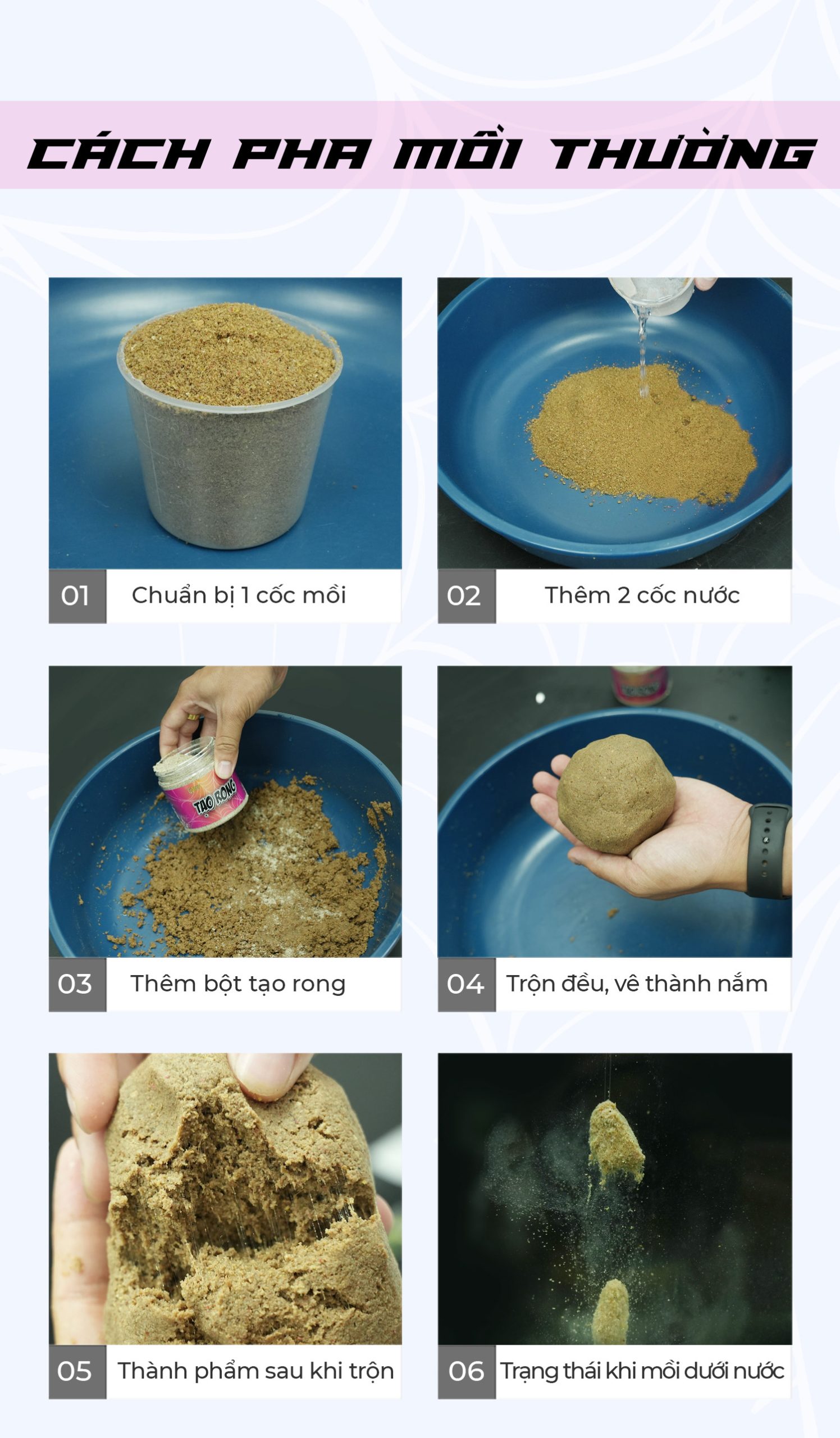 CÁCH PHA MỒI THƯỜNG

01 Chuẩn bị 1 cốc mồi

02 Thêm 2 cốc nước

TẠO RONG

03 Thêm bột tạo rong

04 Trộn đều, vê thành nắm

05 Thành phẩm sau khi trộn

06 Trạng thái khi mồi dưới nước