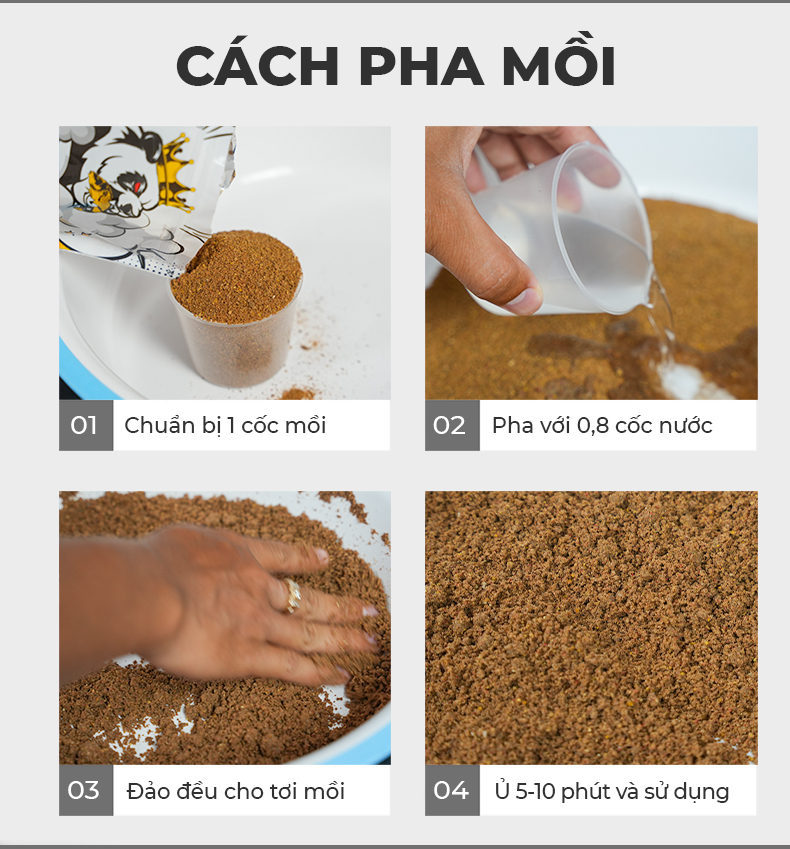 CÁCH PHA MỒI

01 Chuẩn bị 1 cốc mồi

02 Pha với 0,8 cốc nước

03 Đảo đều cho tơi mồi

04 Ủ 5-10 phút và sử dụng